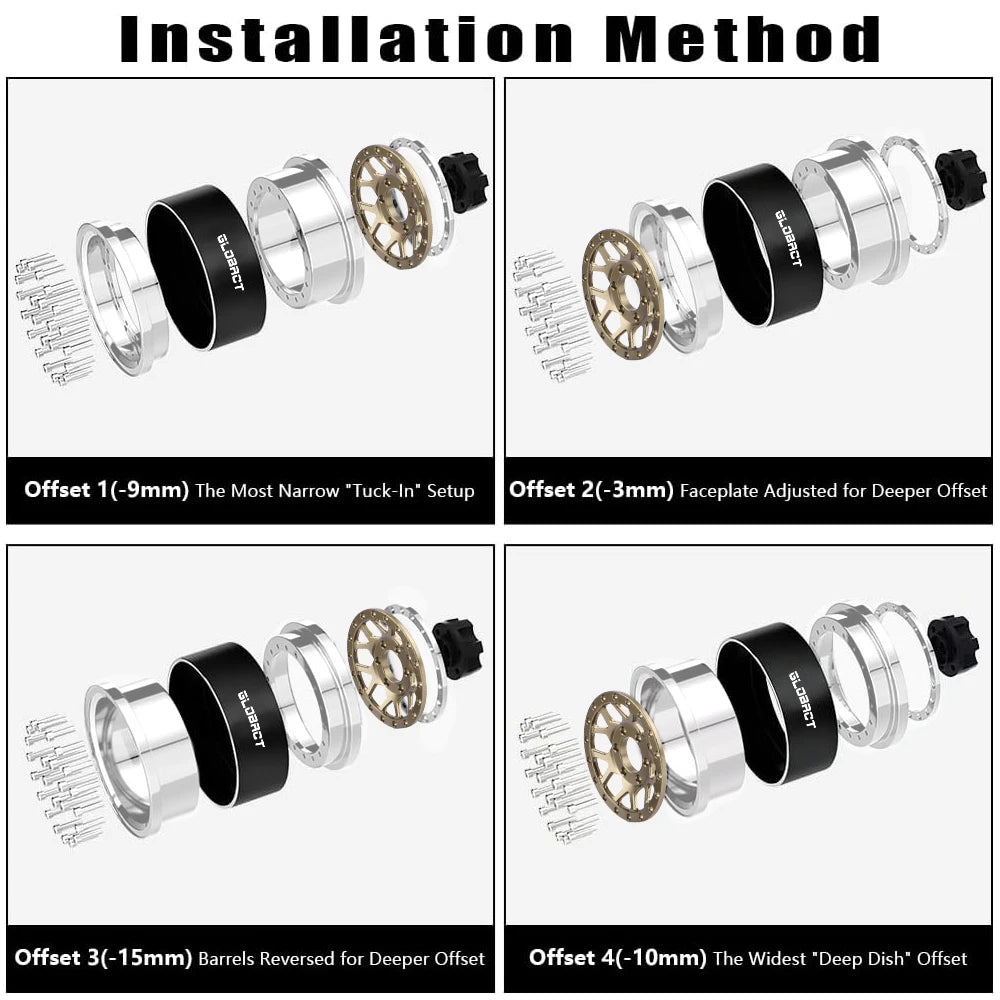 Installation Method

GLOBACT

Offset 1(-9mm) The Most Narrow "Tuck-In" Setup

GLOBACT

Offset 2(-3mm) Faceplate Adjusted for Deeper Offset

GLOBACT

Offset 3(-15mm) Barrels Reversed for Deeper Offset

GLOBACT

Offset 4(-10mm) The Widest "Deep Dish" Offset