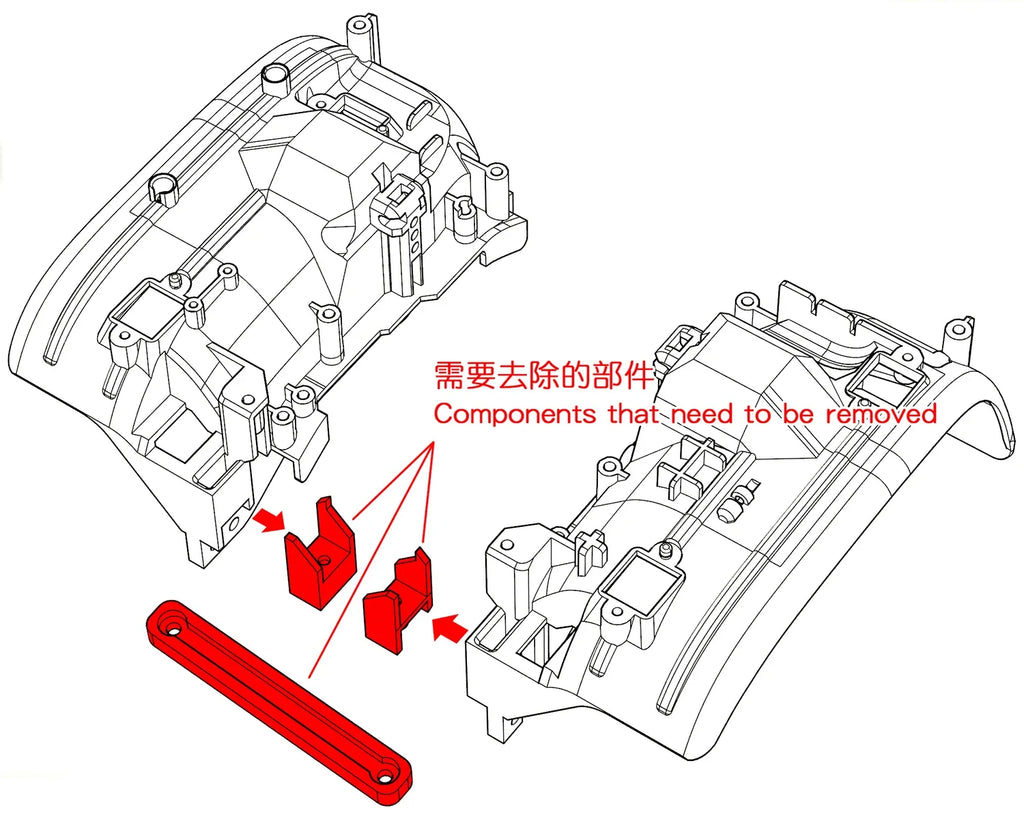 需要去除的部件
Components that need to be removed